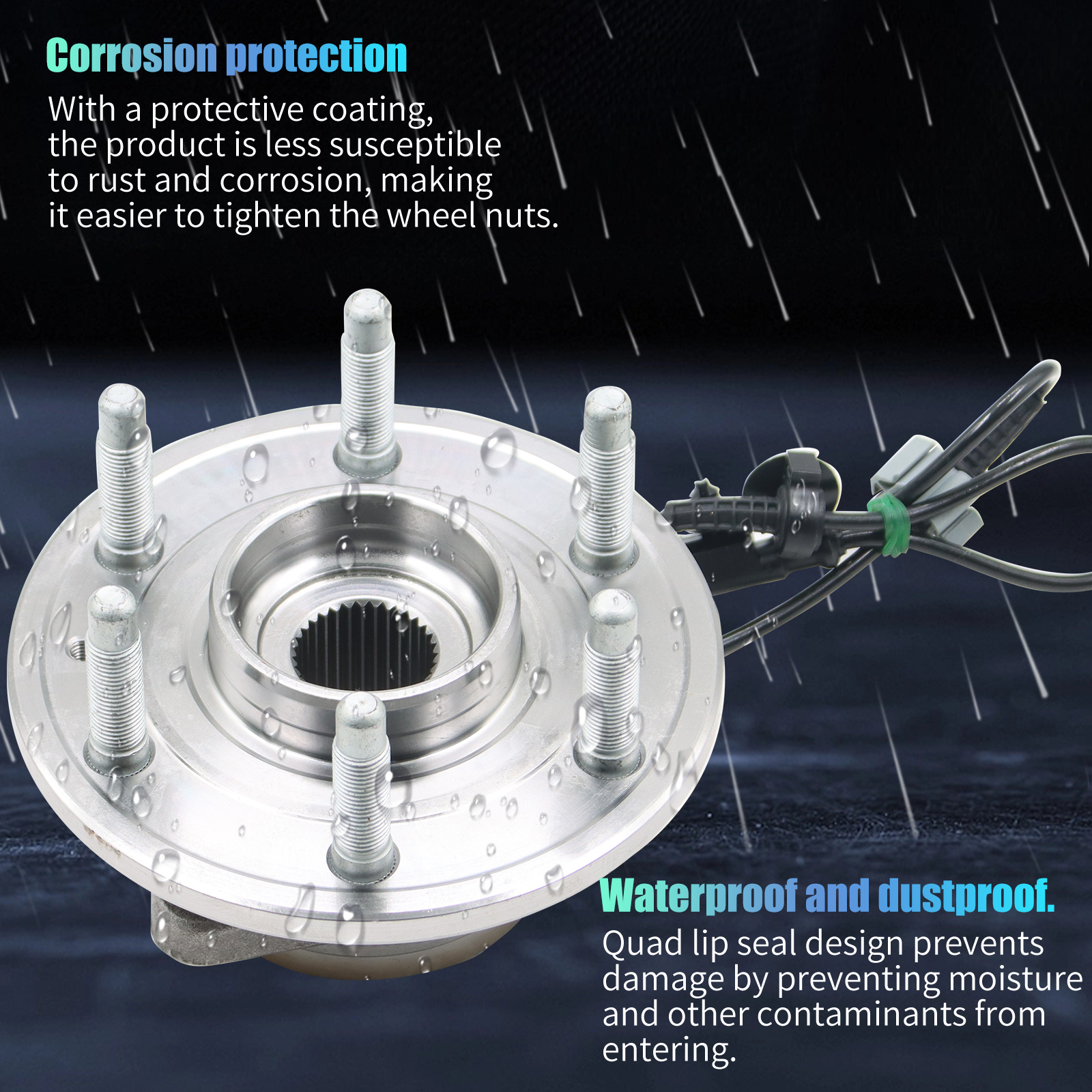 Corrosion protection

With a protective coating, the product is less susceptible to rust and corrosion, making it easier to tighten the wheel nuts.

Waterproof and dustproof.

Quad lip seal design prevents damage by preventing moisture and other contaminants from entering.