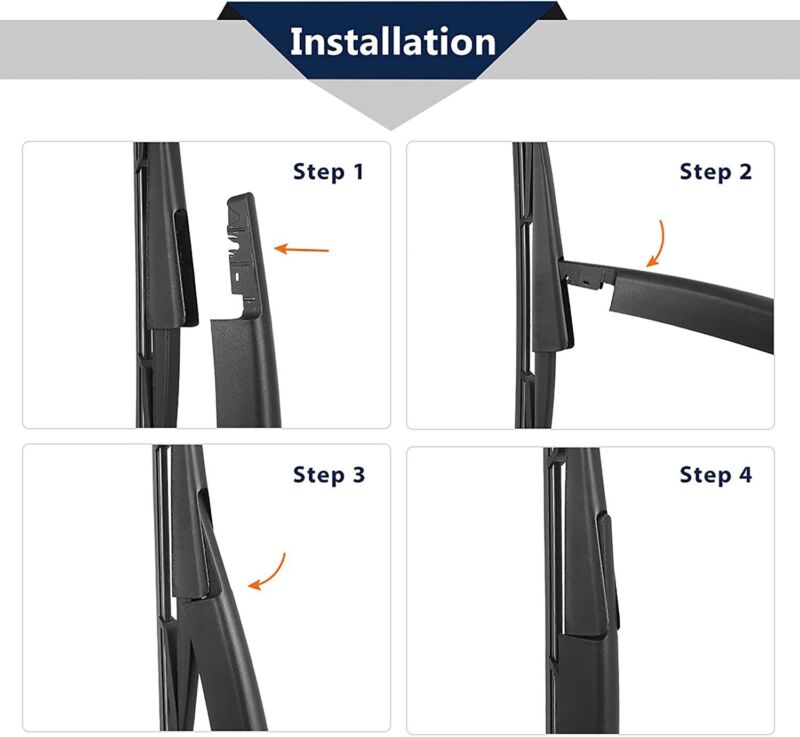 Installation

Step 1

Step 2

Step 3

Step 4