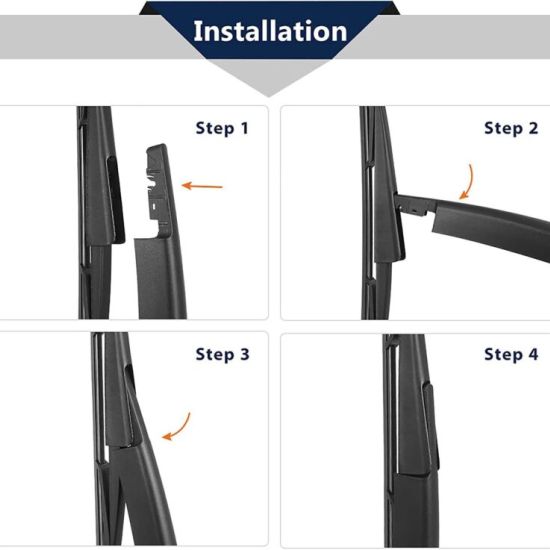 Installation

Step 1

Step 2

Step 3

Step 4